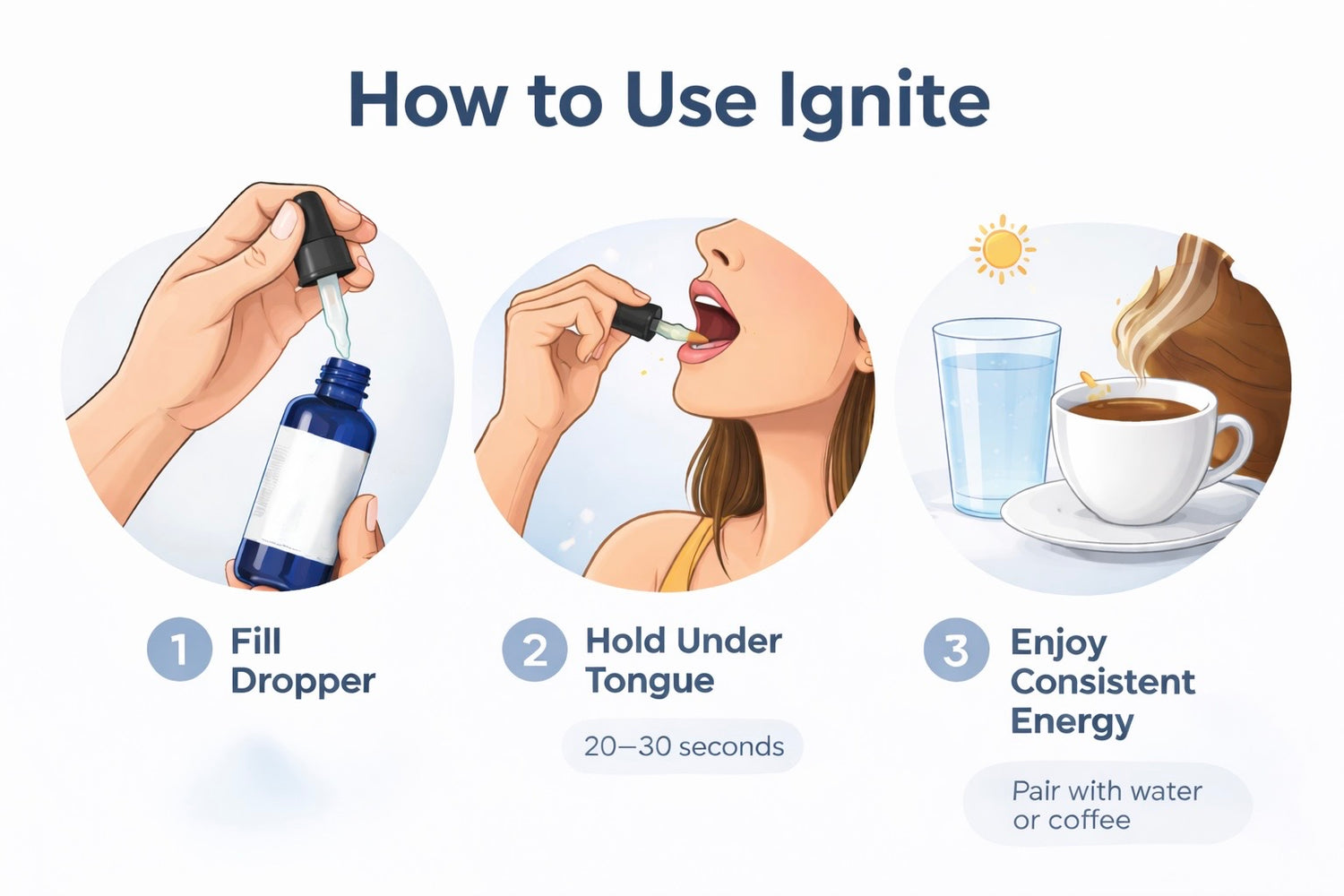 How to Use Ignite

1 Fill Dropper

2 Hold Under Tongue

20–30 seconds

3 Enjoy Consistent Energy

Pair with water or coffee